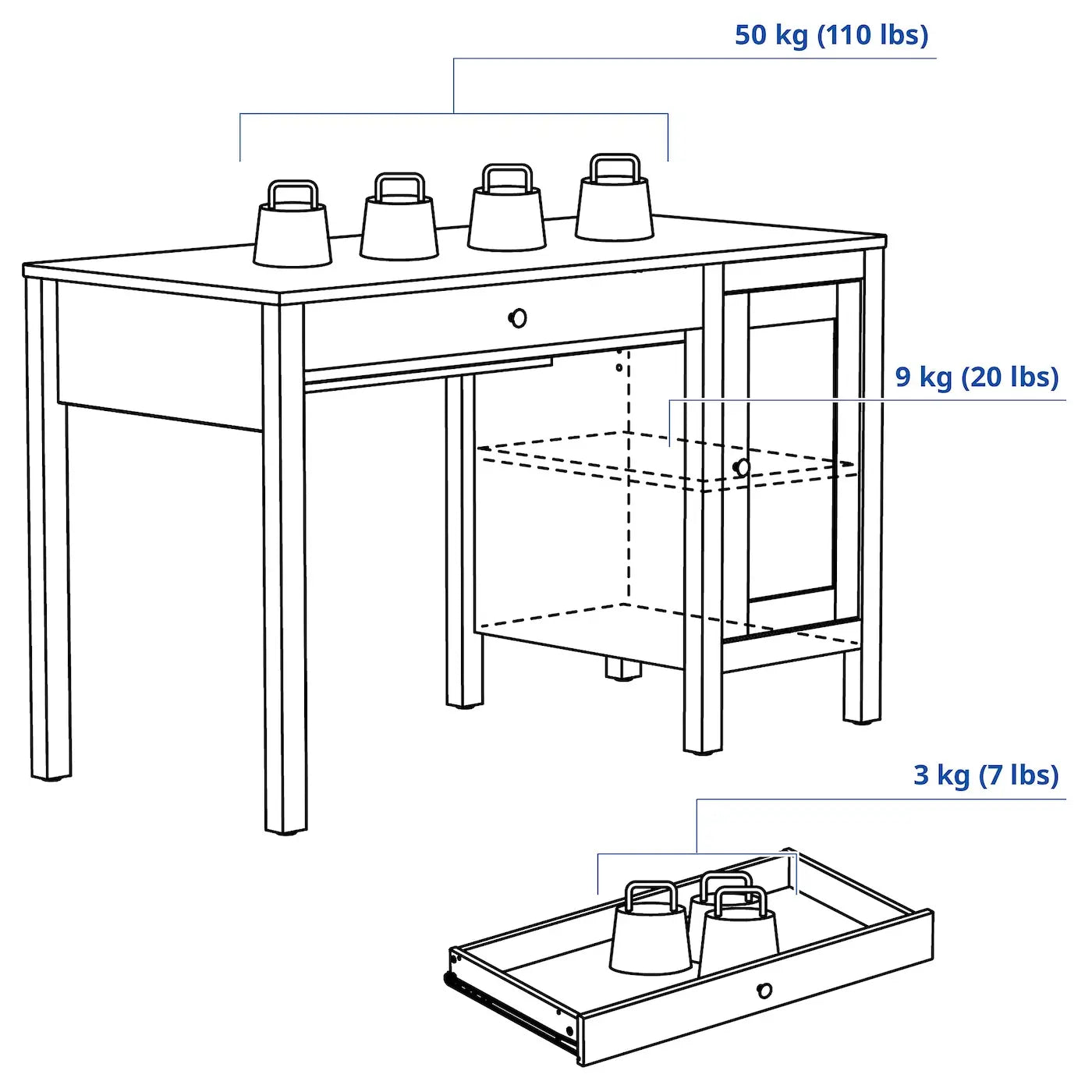 50 kg (110 lbs)

9 kg (20 lbs)

3 kg (7 lbs)