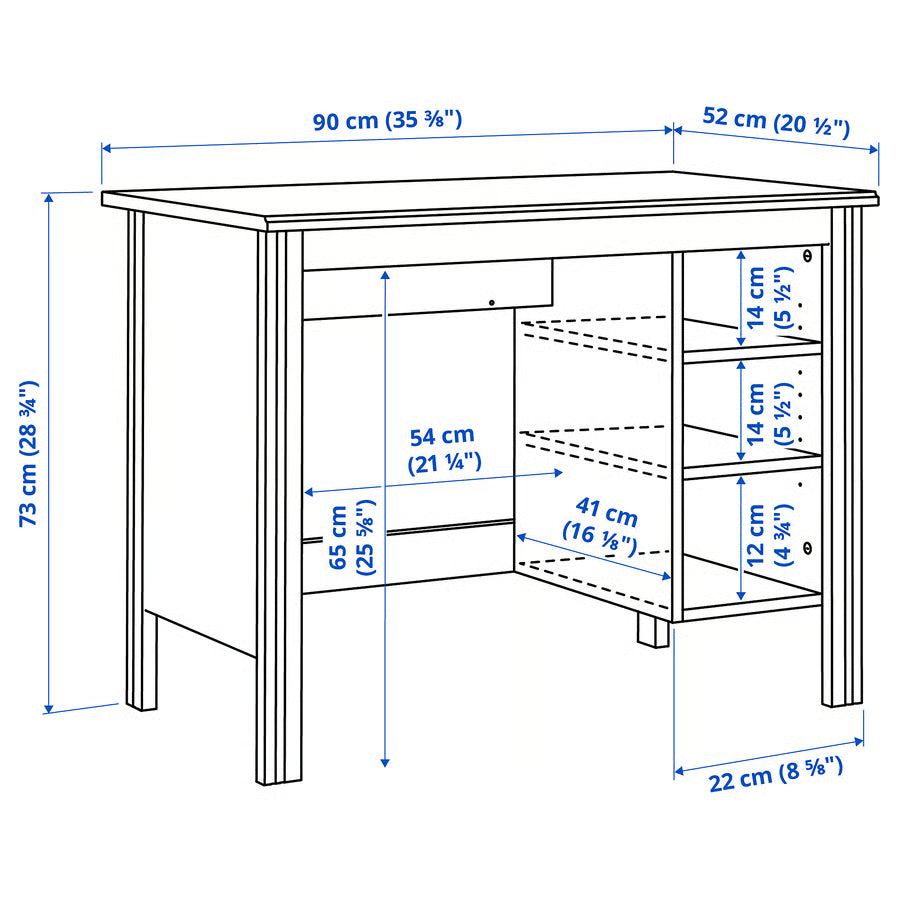 90 cm (35 ⅜")

52 cm (20 ½")

73 cm (28 ¾")

14 cm (5 ½")

14 cm (5 ½")

54 cm (21 ¼")

65 cm (25 ⅝")

41 cm (16 ⅛")

12 cm (4 ¾")

22 cm (8 ⅝")